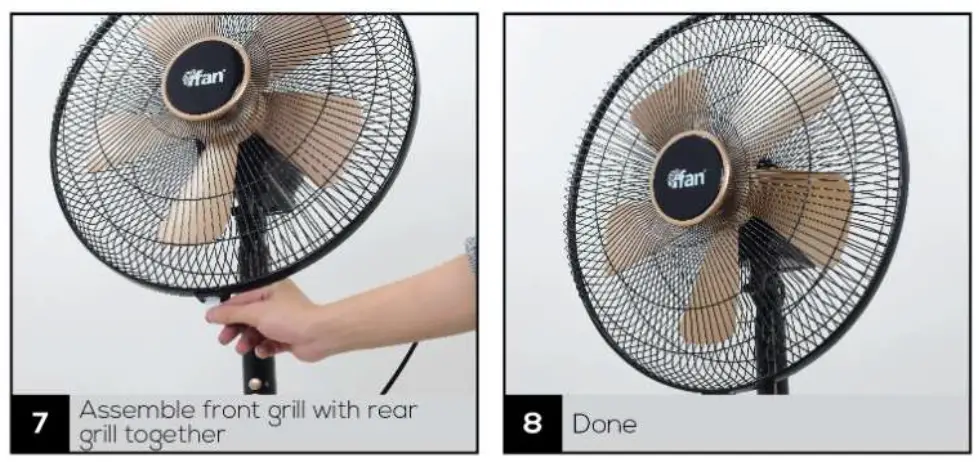 ifan

7 Assemble front grill with rear grill together

ifan

8 Done