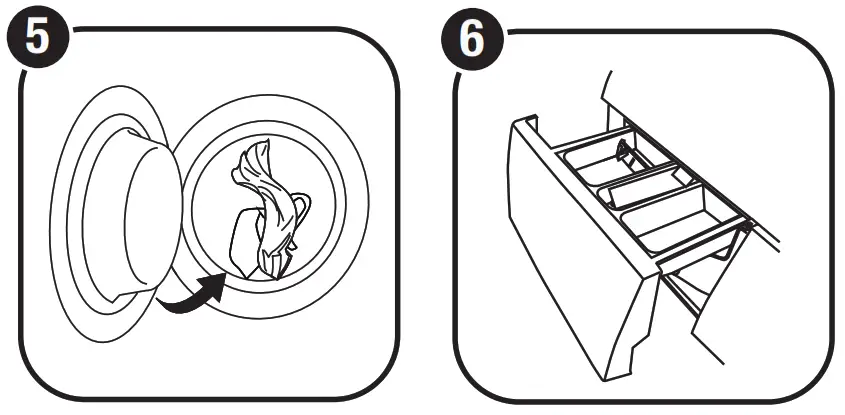 5

6