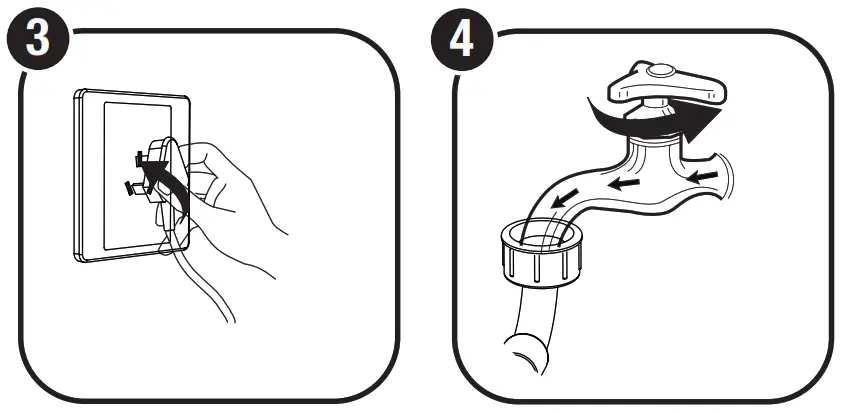 3

4