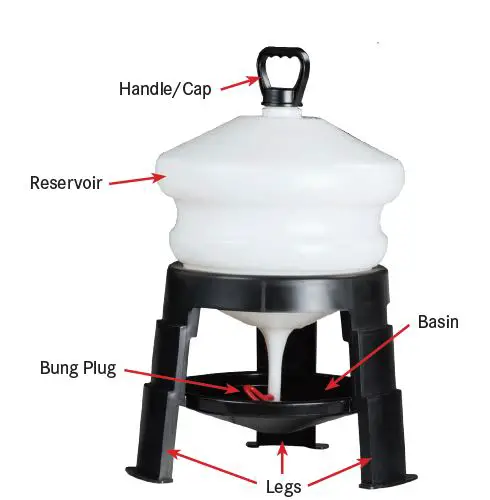 Handle/Cap

Reservoir

Basin

Bung Plug

Legs