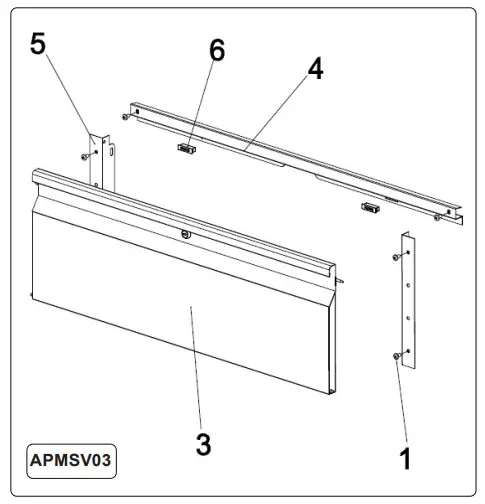 5
6
4
3
1
APMSV03