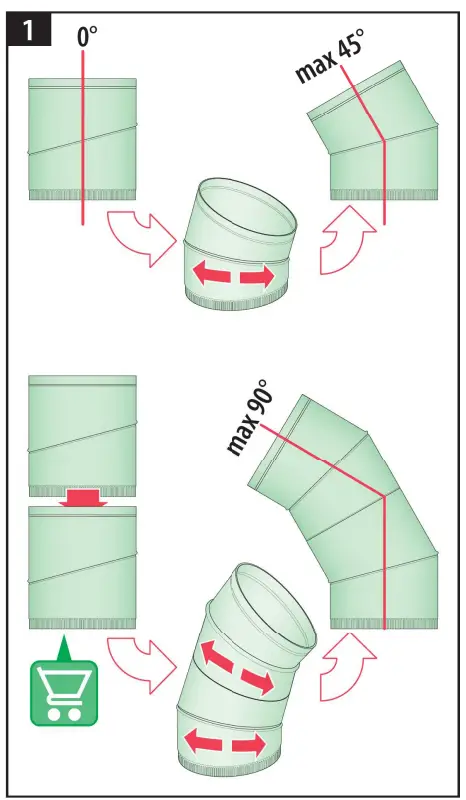 1

0°

max 45°

max 90°