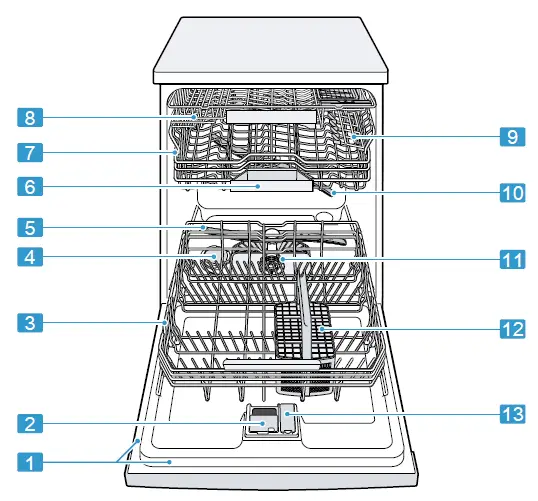 8
7
6
5
4
3
2
1
9
10
11
12
13