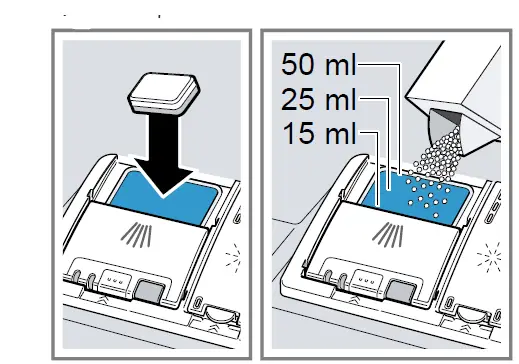 50 ml
25 ml
15 ml