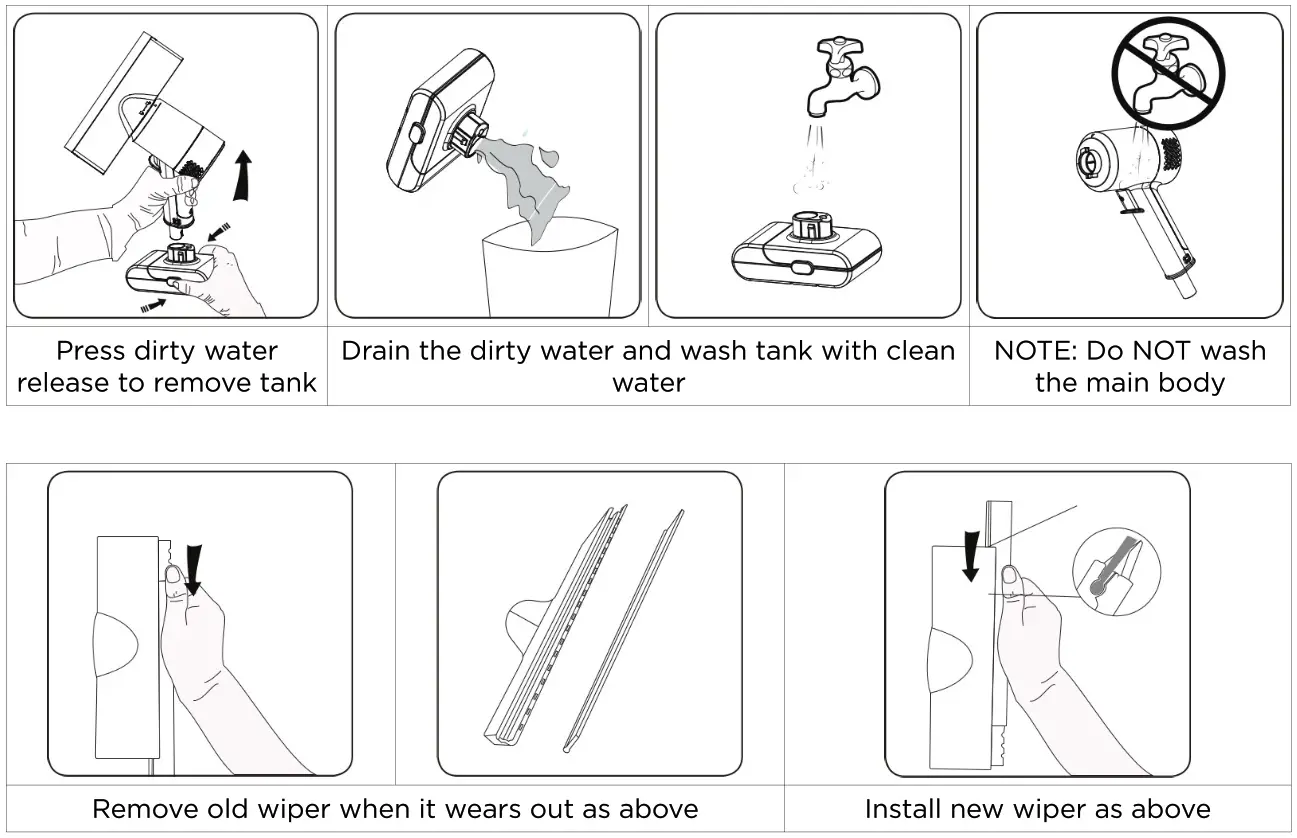 Press dirty water release to remove tank

Drain the dirty water and wash tank with clean water

NOTE: Do NOT wash the main body

Remove old wiper when it wears out as above

Install new wiper as above