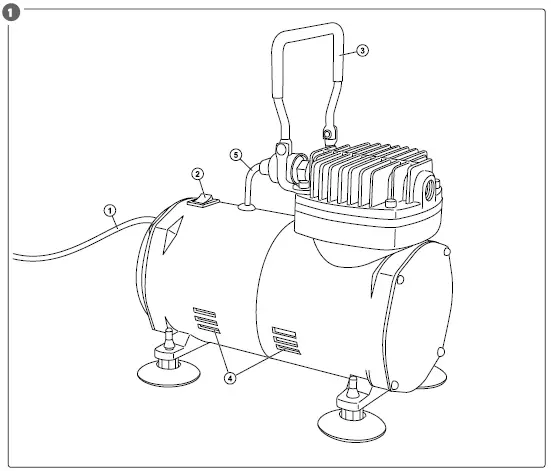 1
3
5
2
1
4