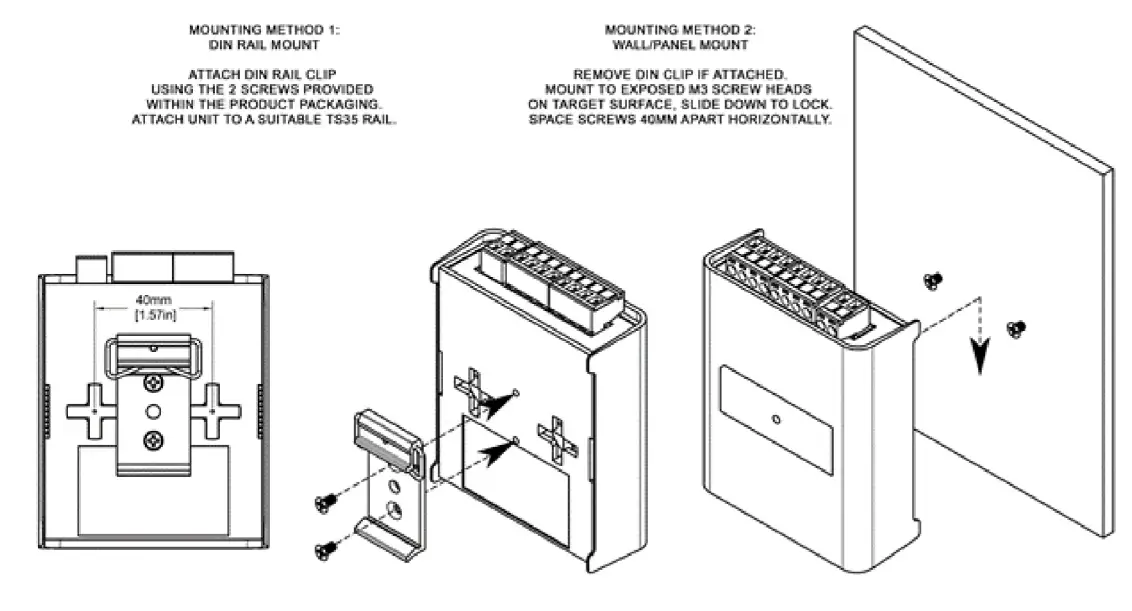 MOUNTING METHOD 1:
DIN RAIL MOUNT

ATTACH DIN RAIL CLIP USING THE 2 SCREWS PROVIDED WITHIN THE PRODUCT PACKAGING. ATTACH UNIT TO A SUITABLE TS35 RAIL.

MOUNTING METHOD 2:
WALL/PANEL MOUNT

REMOVE DIN CLIP IF ATTACHED. MOUNT TO EXPOSED M3 SCREW HEADS ON TARGET SURFACE, SLIDE DOWN TO LOCK. SPACE SCREWS 40MM APART HORIZONTALLY.

40mm
[1.57in]