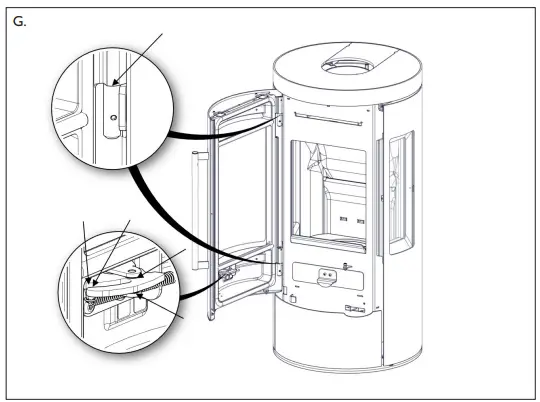 G.