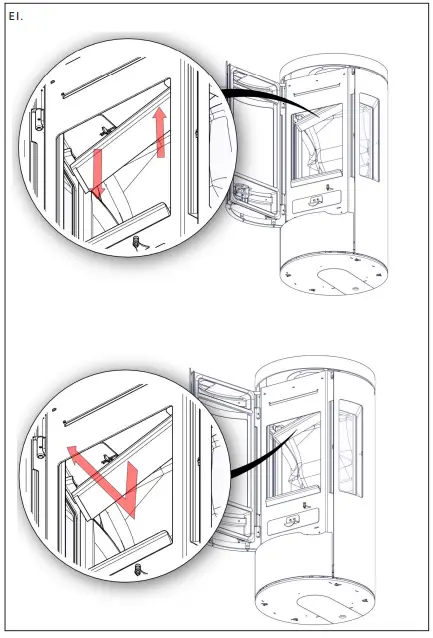 E1.