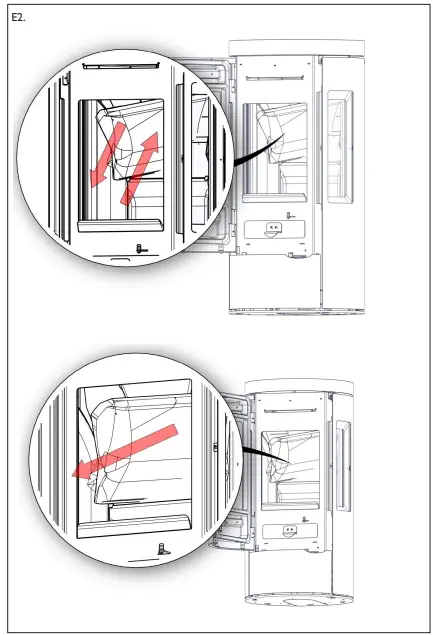 E2.