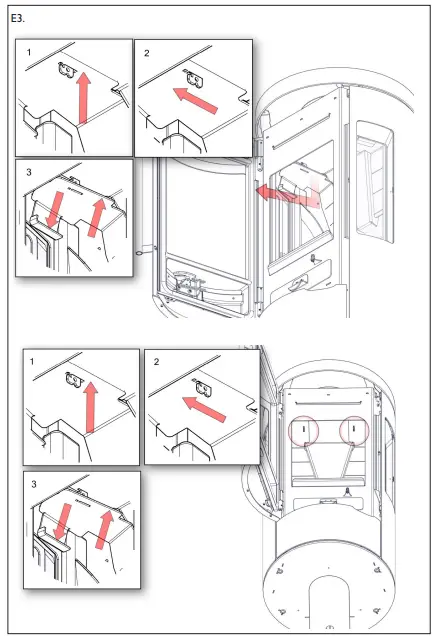 E3.

1

2

3

1

2

3