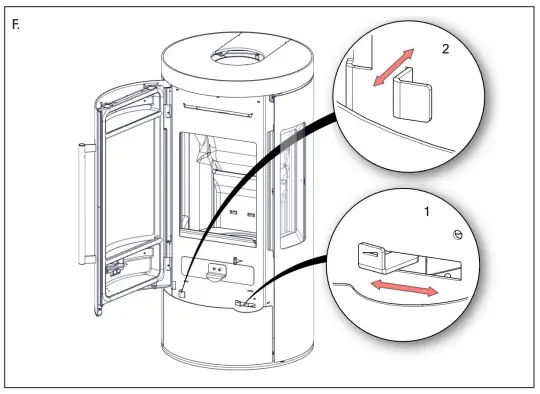 F.

2

1