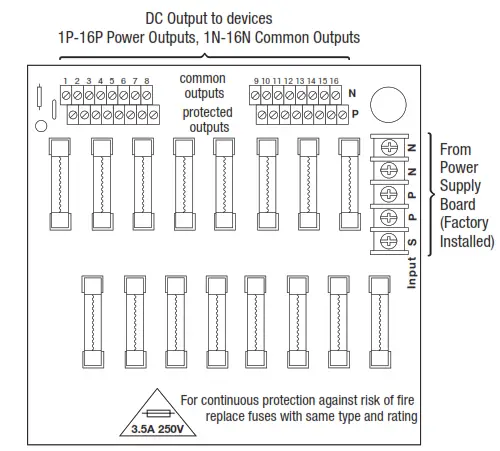 DC Output to devices
1P-16P Power Outputs, 1N-16N Common Outputs

1 2 3 4 5 6 7 8
common outputs
protected outputs
9 10 11 12 13 14 15 16
N
P

N
N
P
P
S
Input

From Power Supply Board (Factory Installed)

3.5A 250V

For continuous protection against risk of fire replace fuses with same type and rating