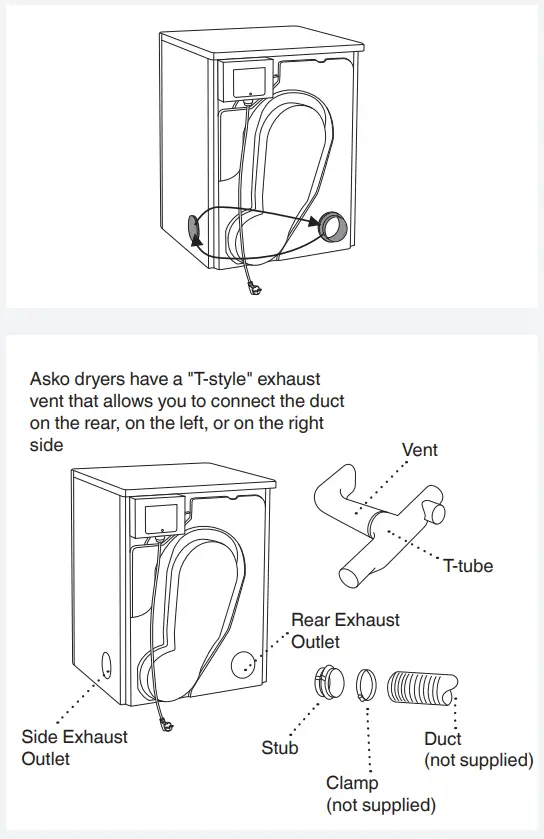 Asko dryers have a "T-style" exhaust vent that allows you to connect the duct on the rear, on the left, or on the right side

Vent

T-tube

Rear Exhaust Outlet

Side Exhaust Outlet

Stub

Clamp (not supplied)

Duct (not supplied)