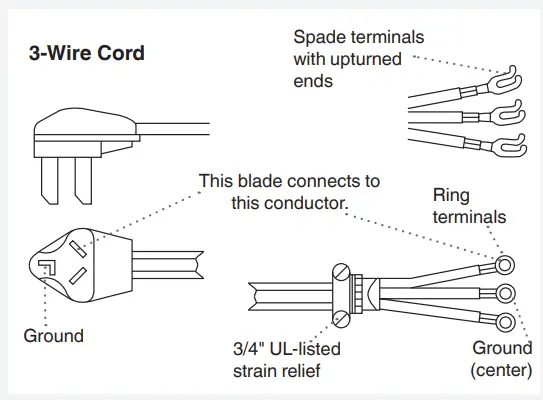 3-Wire Cord

Spade terminals with upturned ends

This blade connects to this conductor.

Ring terminals

Ground

3/4" UL-listed strain relief

Ground (center)