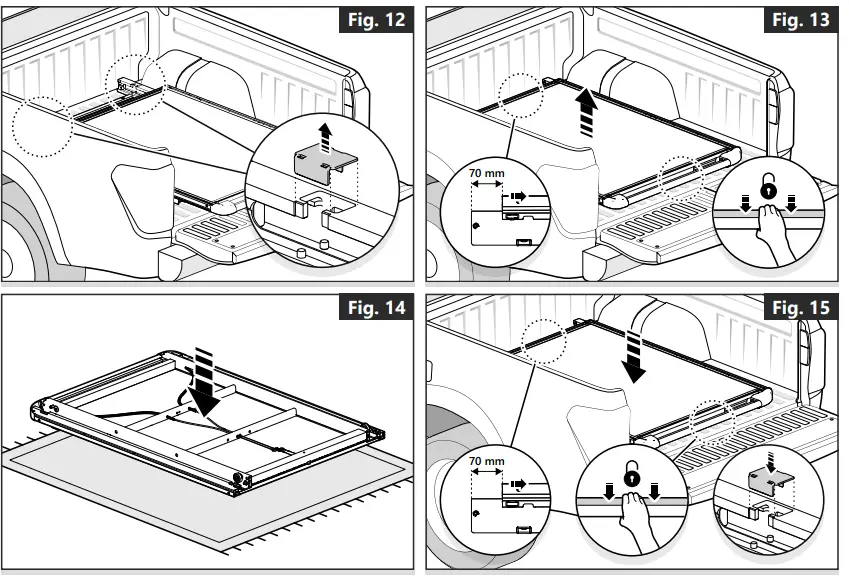 Fig. 12

Fig. 13

70 mm

Fig. 14

Fig. 15

70 mm