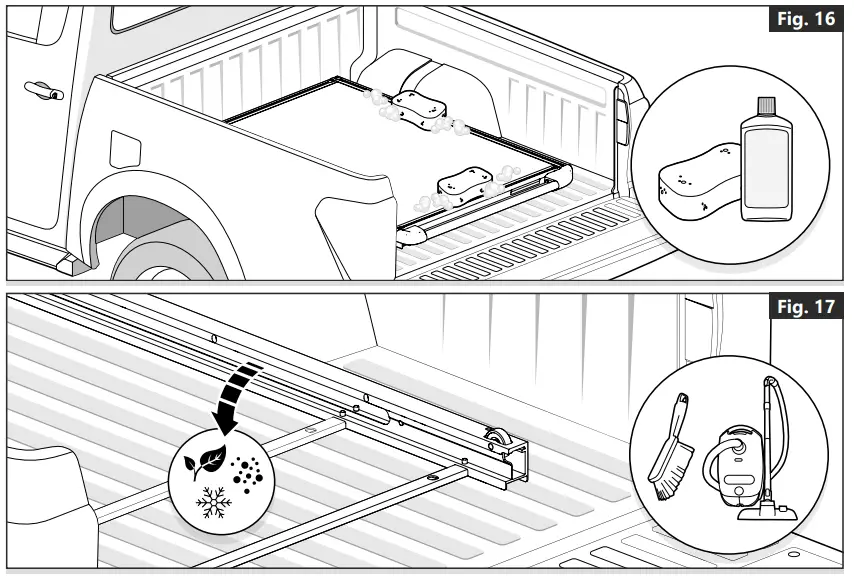 Fig. 16

Fig. 17