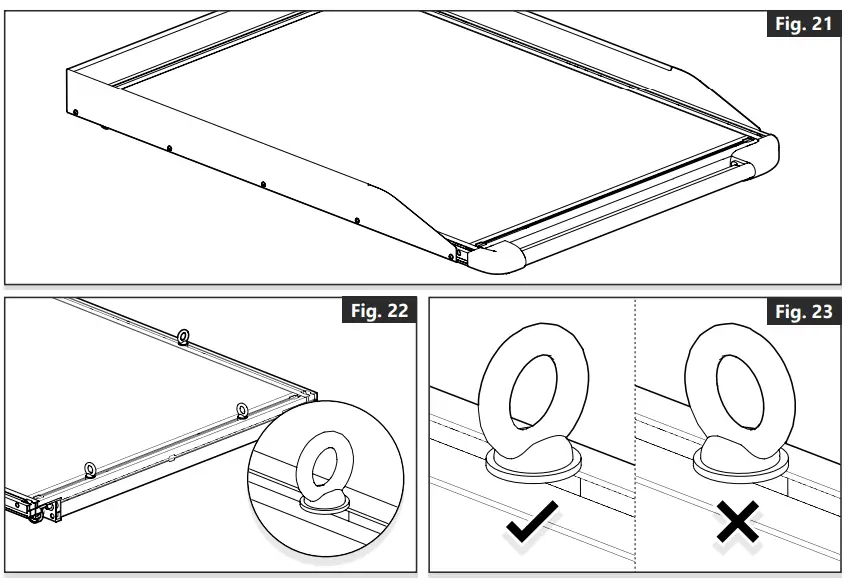 Fig. 21

Fig. 22

Fig. 23