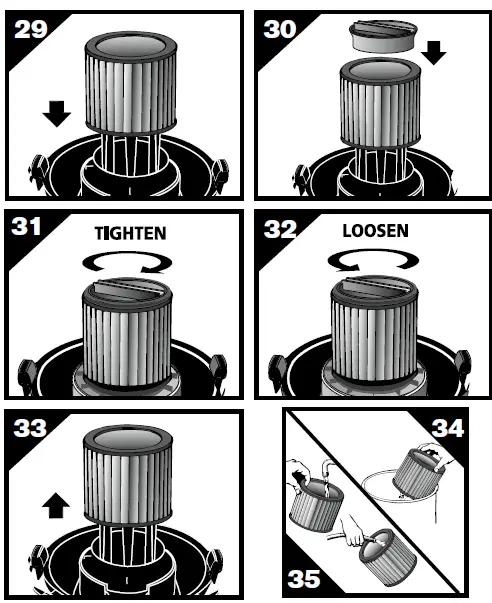 29

30

31

TIGHTEN

32

LOOSEN

33

34

35