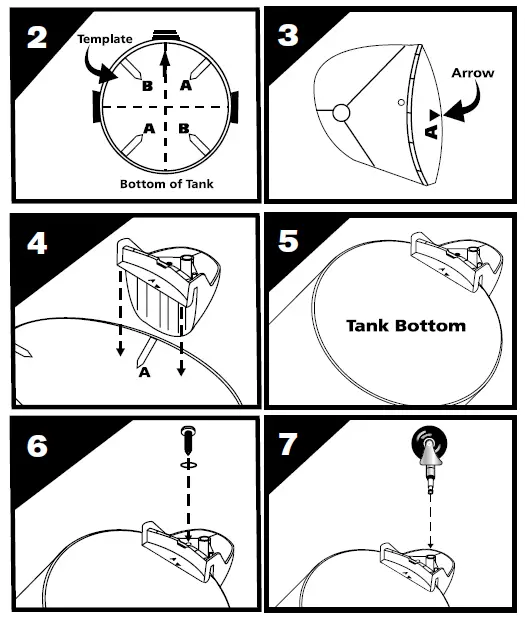 2

Template

B A

A B

Bottom of Tank

3

Arrow

A

4

A

5

Tank Bottom

6

7