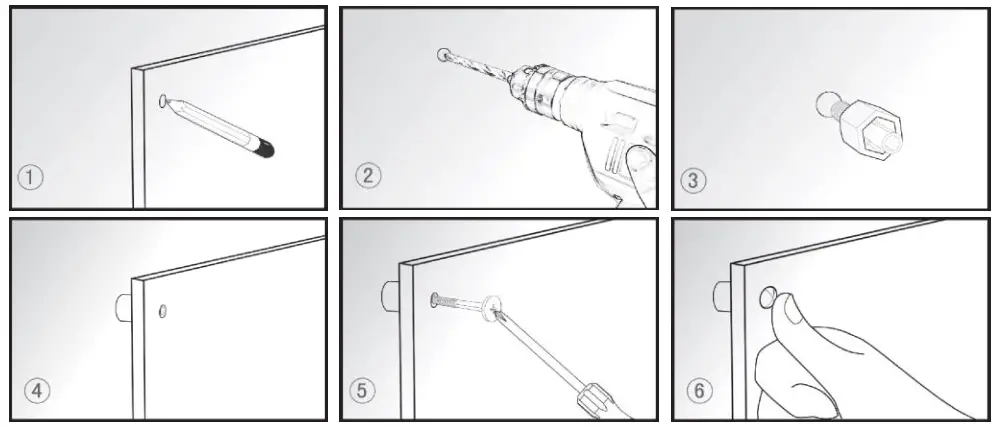 ①
②
③
④
⑤
⑥