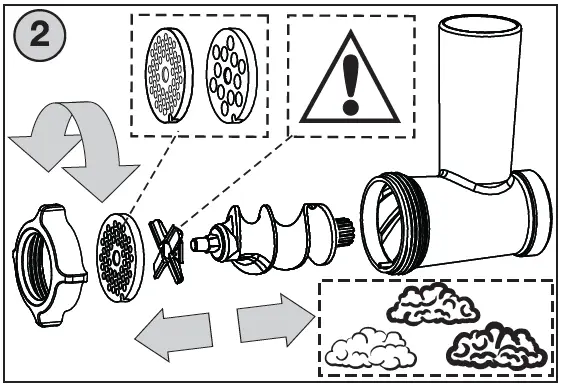 2