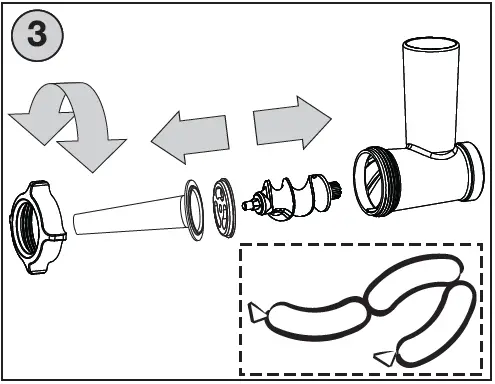 3