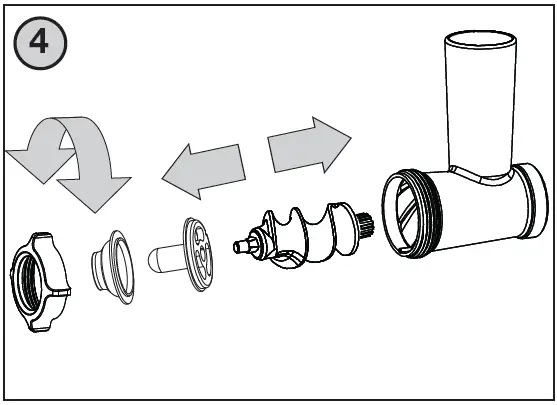 4