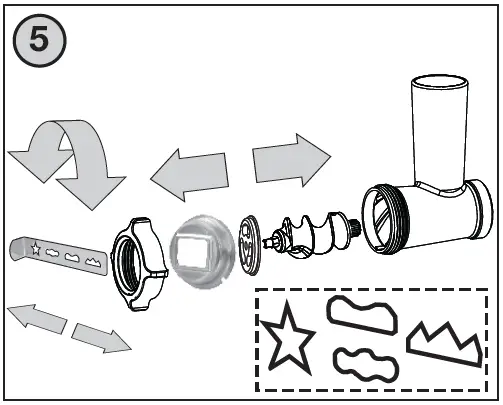 5