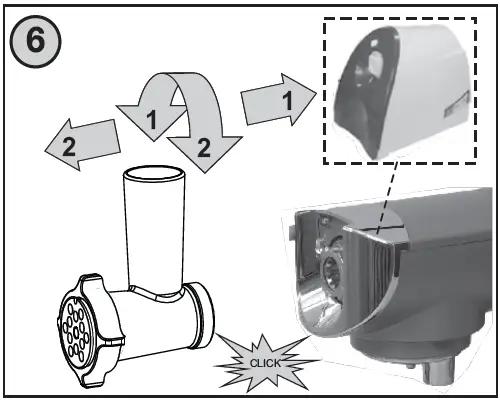 6

1

2

1

2

CLICK