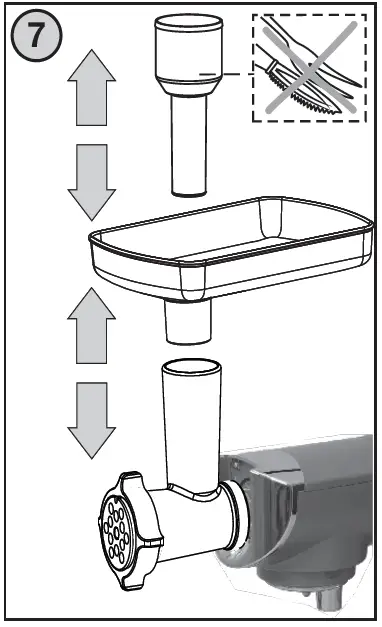 7