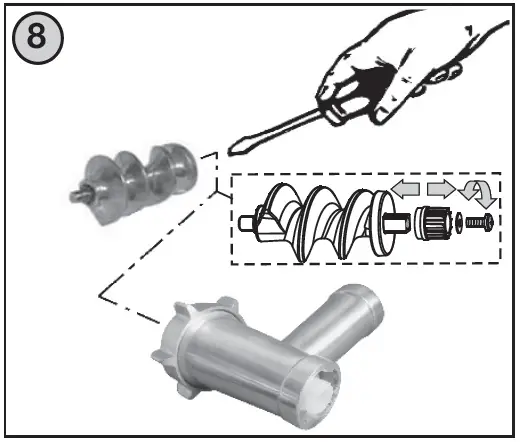 8