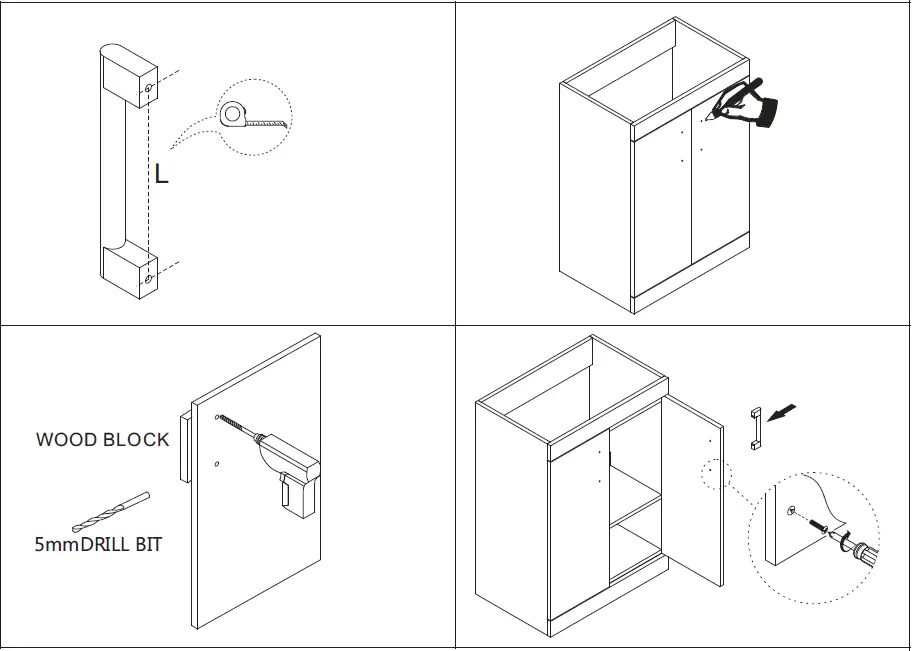 L

WOOD BLOCK

5mmDRILL BIT