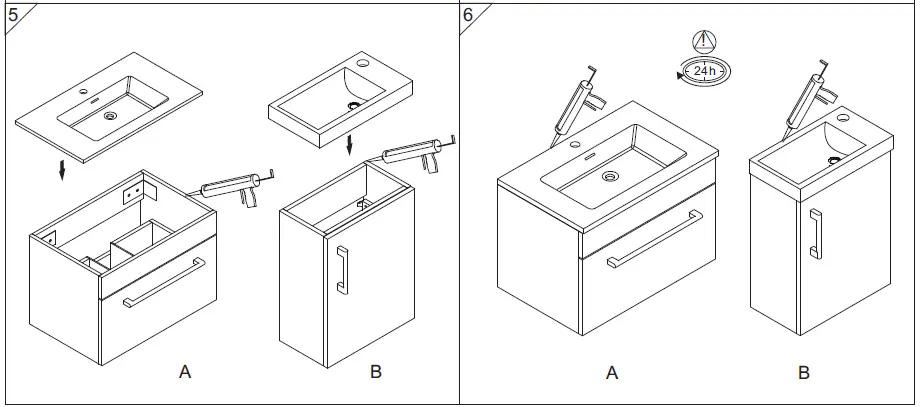 5

A

B

6

24 h

A

B