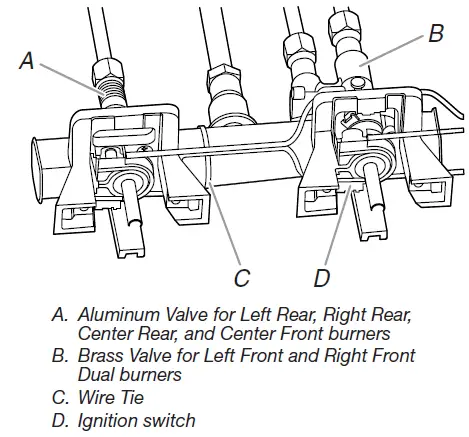 A
B
C
D

A. Aluminum Valve for Left Rear, Right Rear, Center Rear, and Center Front burners
B. Brass Valve for Left Front and Right Front Dual burners
C. Wire Tie
D. Ignition switch