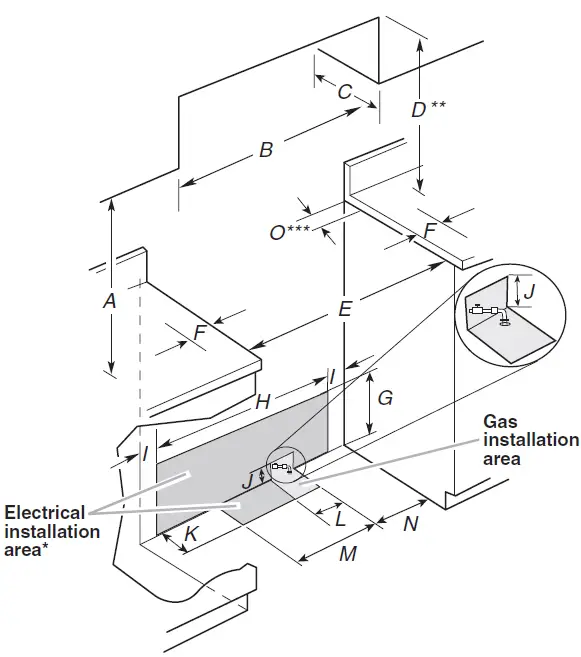 C
D**
B
O***
F
A
E
J
F
I
H
G
Gas installation area
I
J
Electrical installation area*
L
K
N
M