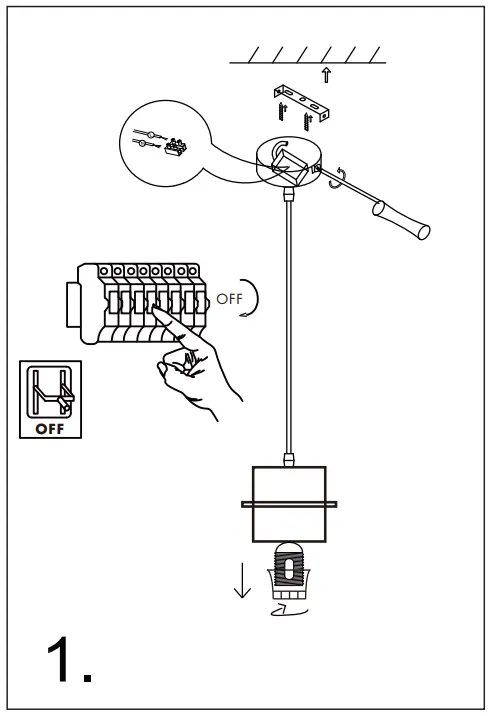 OFF

OFF

1.