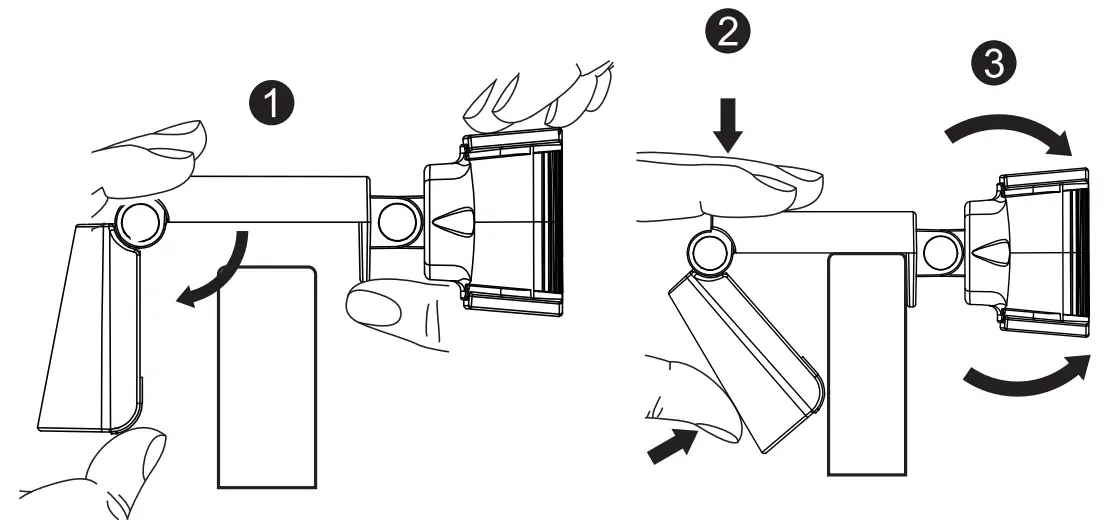 1

2

3