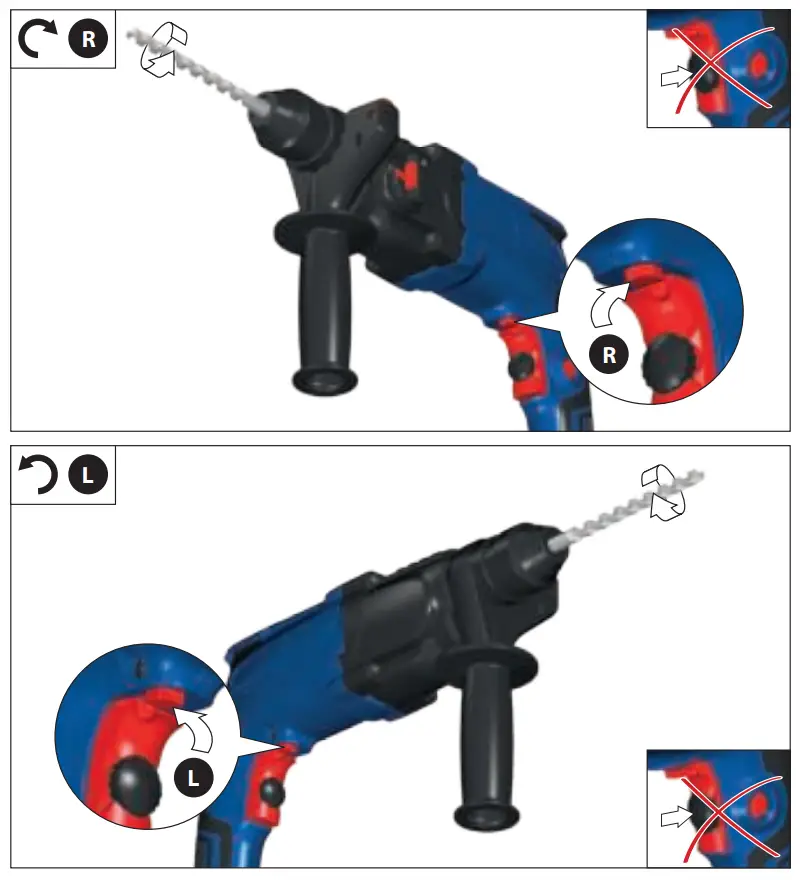 R

R

L

L