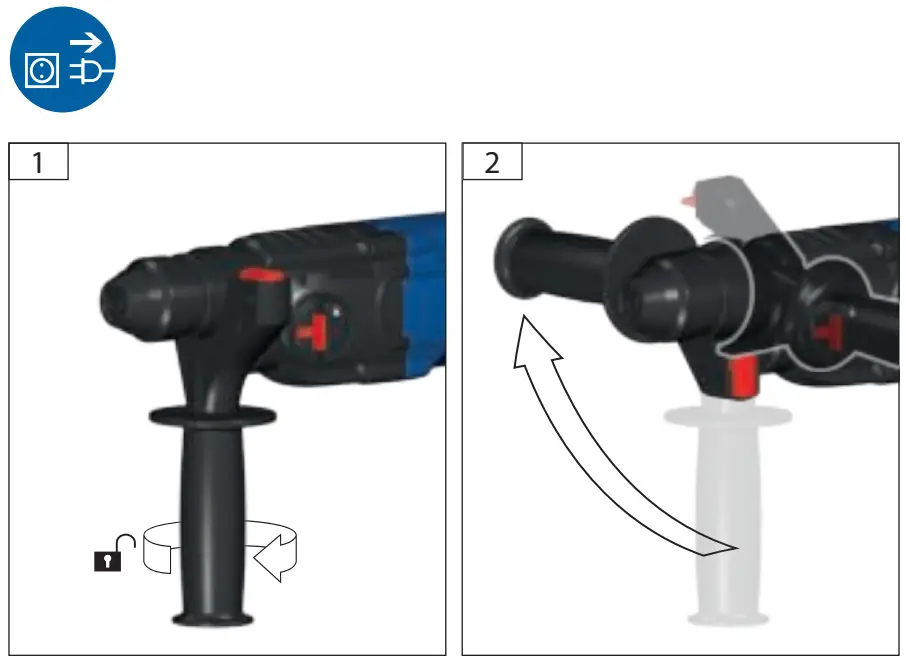 1

2