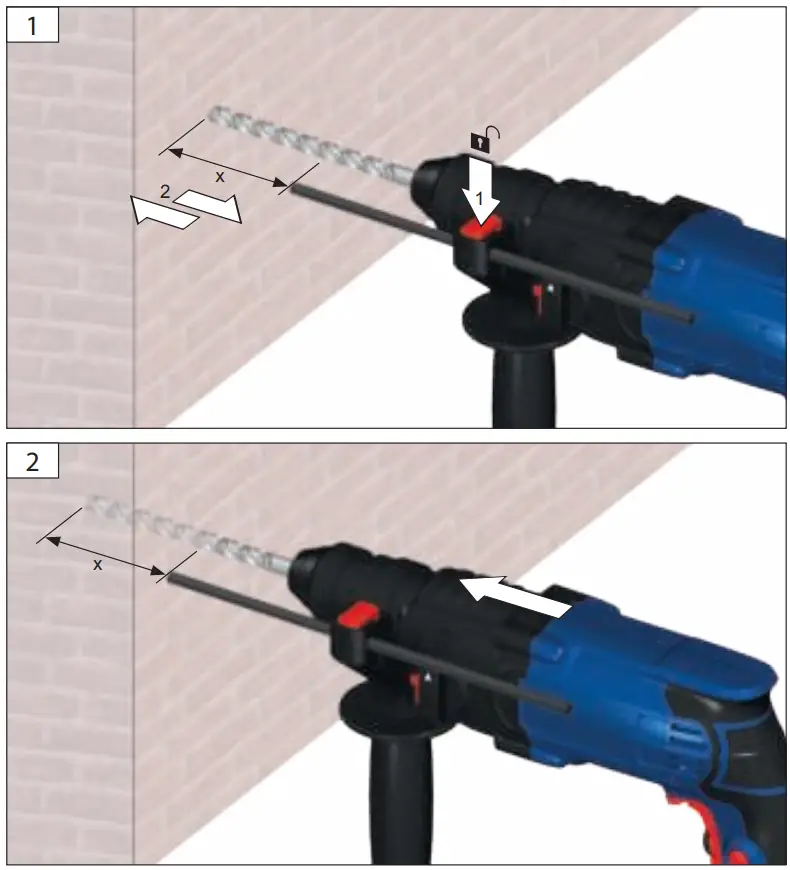 1

x

2

1

2

x