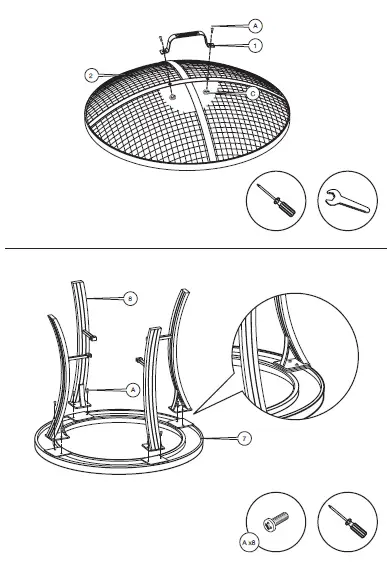 A
1
2
C

8
A
7
A x8