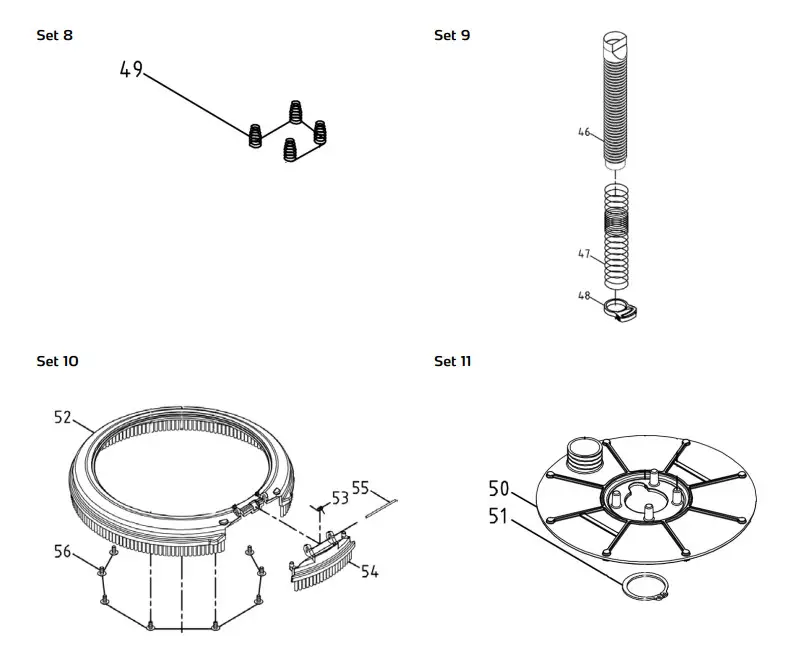 Set 8

49

Set 9

46

47

48

Set 10

52

53

55

56

54

Set 11

50

51