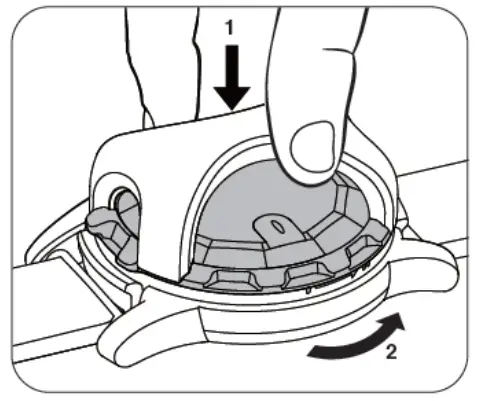 1

2