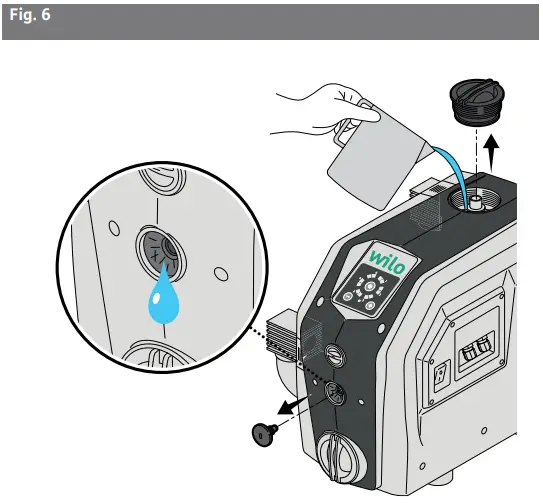 Fig. 6

wilo