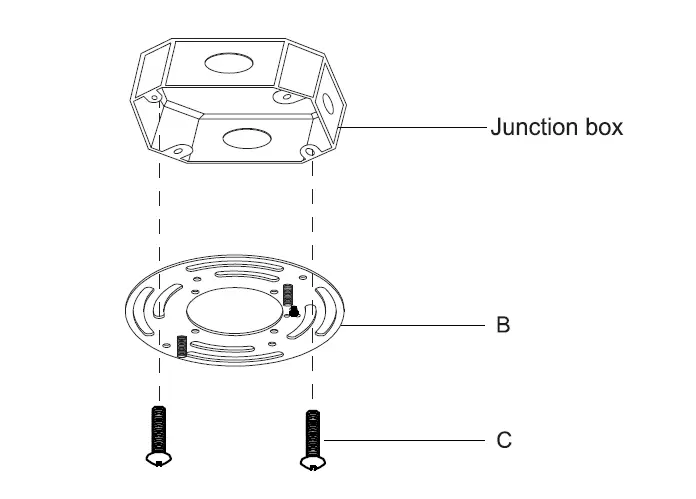 Junction box

B

C