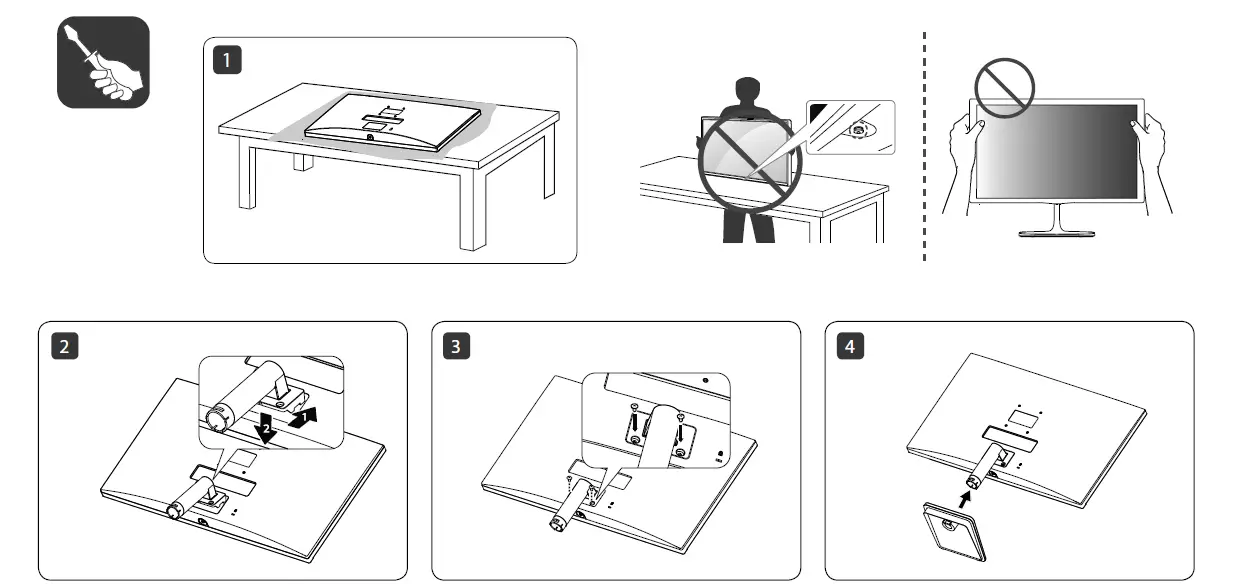 1

2

1

2

3

4