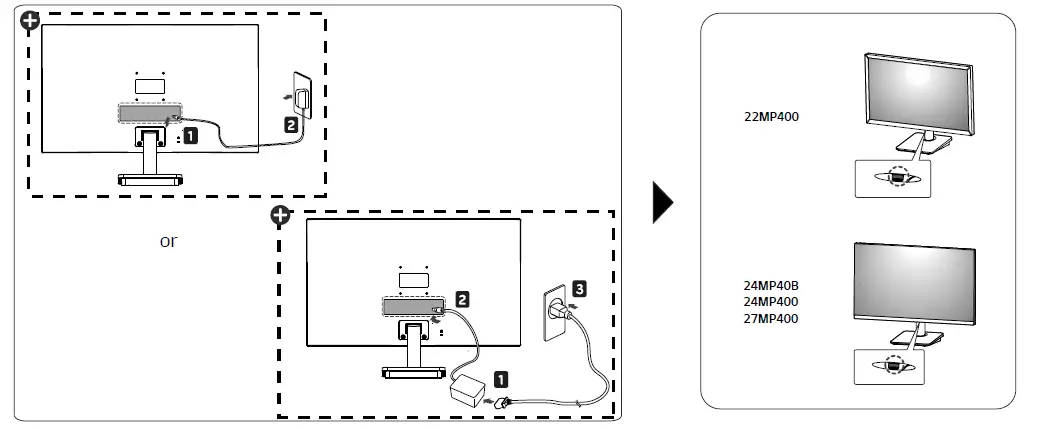 1
2
or
2
3
1
22MP400
24MP40B
24MP400
27MP400