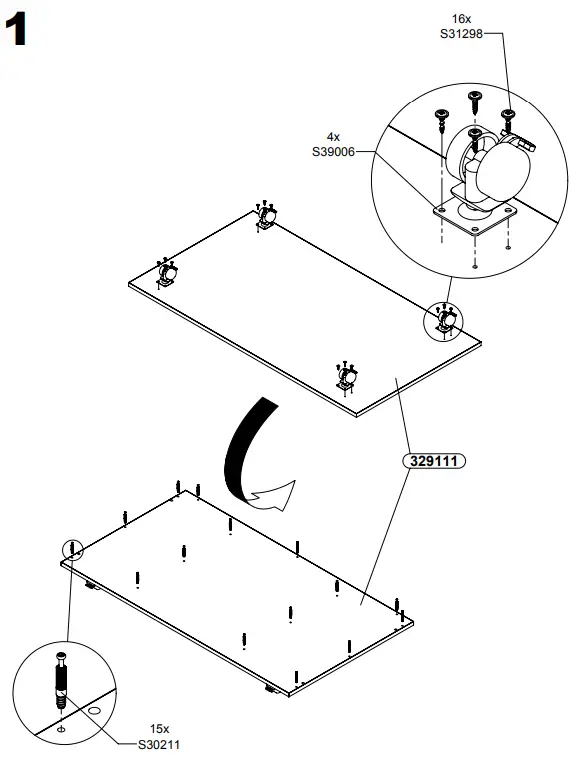 1

16x
S31298

4x
S39006

329111

15x
S30211