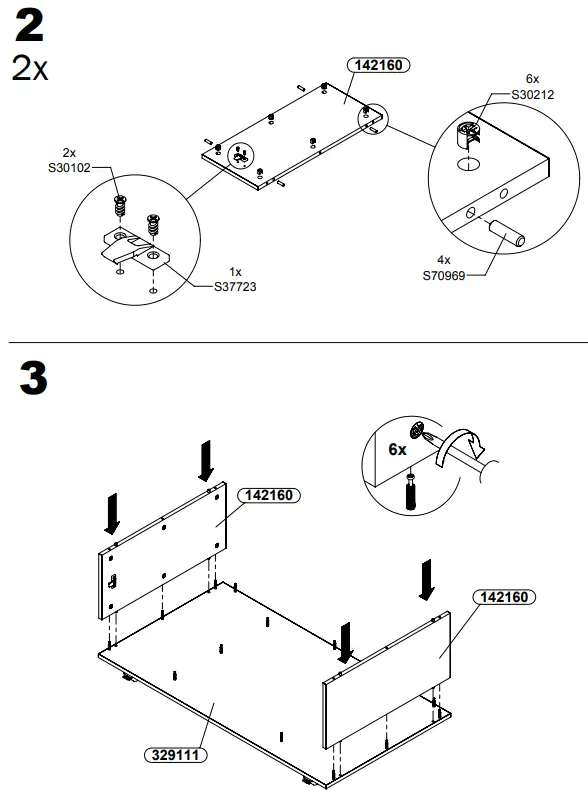 2
2x

142160

6x
S30212

2x
S30102

1x
S37723

4x
S70969

3

6x

142160

142160

329111